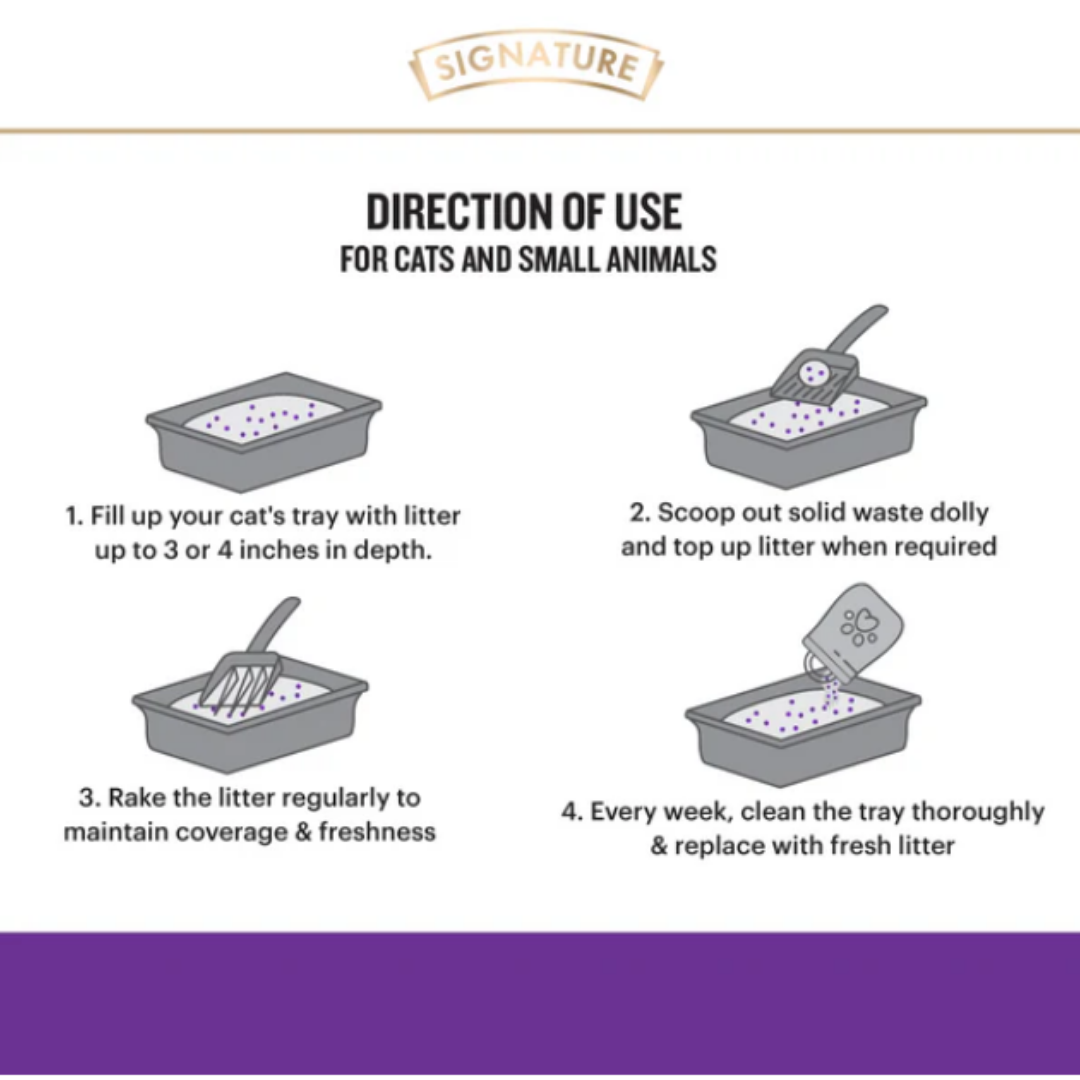 SIGNATURE

DIRECTION OF USE
FOR CATS AND SMALL ANIMALS

1. Fill up your cat's tray with litter up to 3 or 4 inches in depth.

2. Scoop out solid waste dolly and top up litter when required

3. Rake the litter regularly to maintain coverage & freshness

4. Every week, clean the tray thoroughly & replace with fresh litter