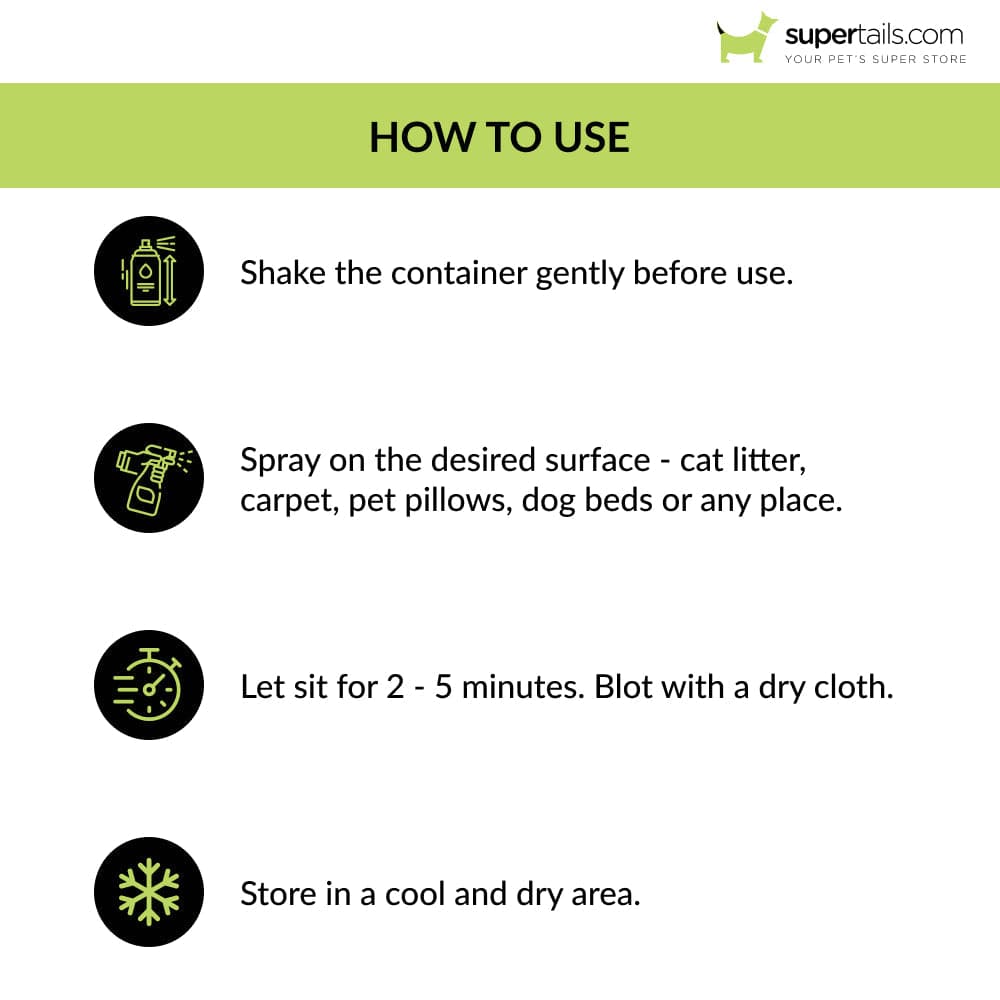 supertails.com
YOUR PET'S SUPER STORE

HOW TO USE

Shake the container gently before use.

Spray on the desired surface - cat litter, carpet, pet pillows, dog beds or any place.

Let sit for 2 - 5 minutes. Blot with a dry cloth.

Store in a cool and dry area.