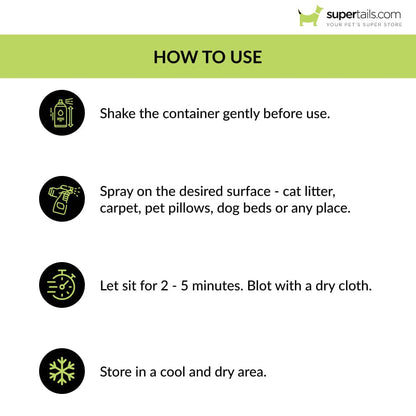 supertails.com
YOUR PET'S SUPER STORE

HOW TO USE

Shake the container gently before use.

Spray on the desired surface - cat litter, carpet, pet pillows, dog beds or any place.

Let sit for 2 - 5 minutes. Blot with a dry cloth.

Store in a cool and dry area.